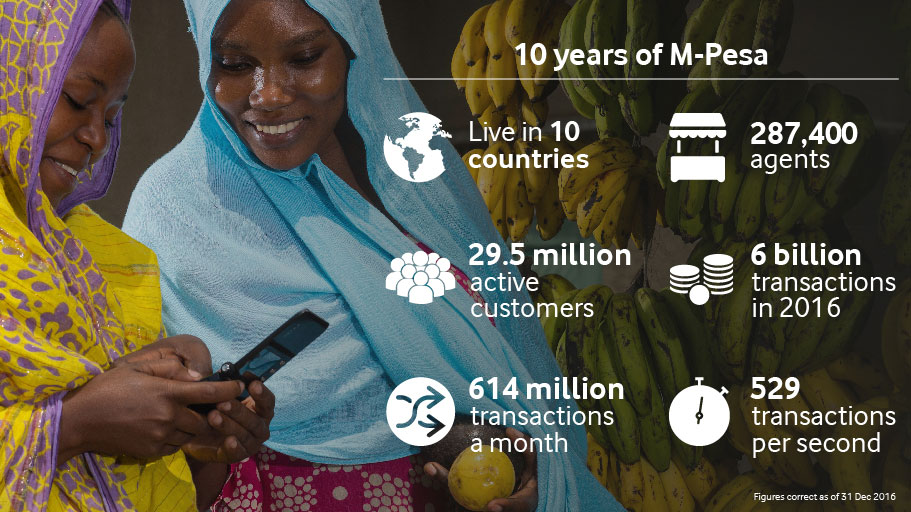 10 years of M-Pesa

Live in 10 countries

287,400 agents

29.5 million active customers

6 billion transactions in 2016

614 million transactions a month

529 transactions per second

Figures correct as of 31 Dec 2016