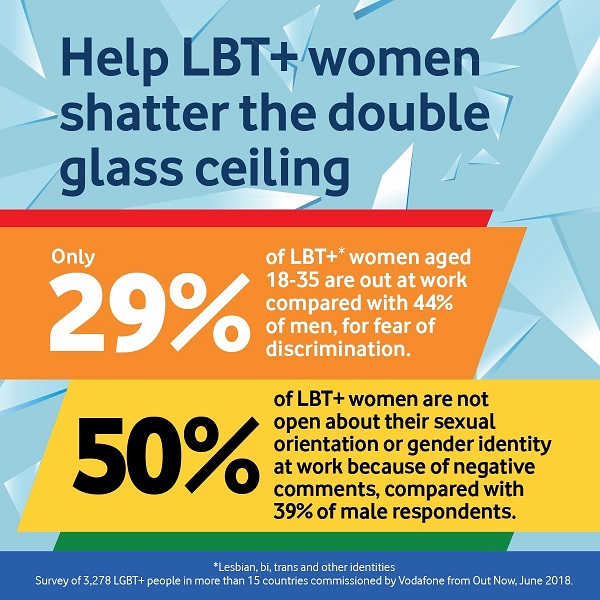 Help LBT+ women shatter the double glass ceiling

Only 29% of LBT+* women aged 18-35 are out at work compared with 44% of men, for fear of discrimination.

50% of LBT+ women are not open about their sexual orientation or gender identity at work because of negative comments, compared with 39% of male respondents.

*Lesbian, bi, trans and other identities
Survey of 3,278 LGBT+ people in more than 15 countries commissioned by Vodafone from Out Now, June 2018.